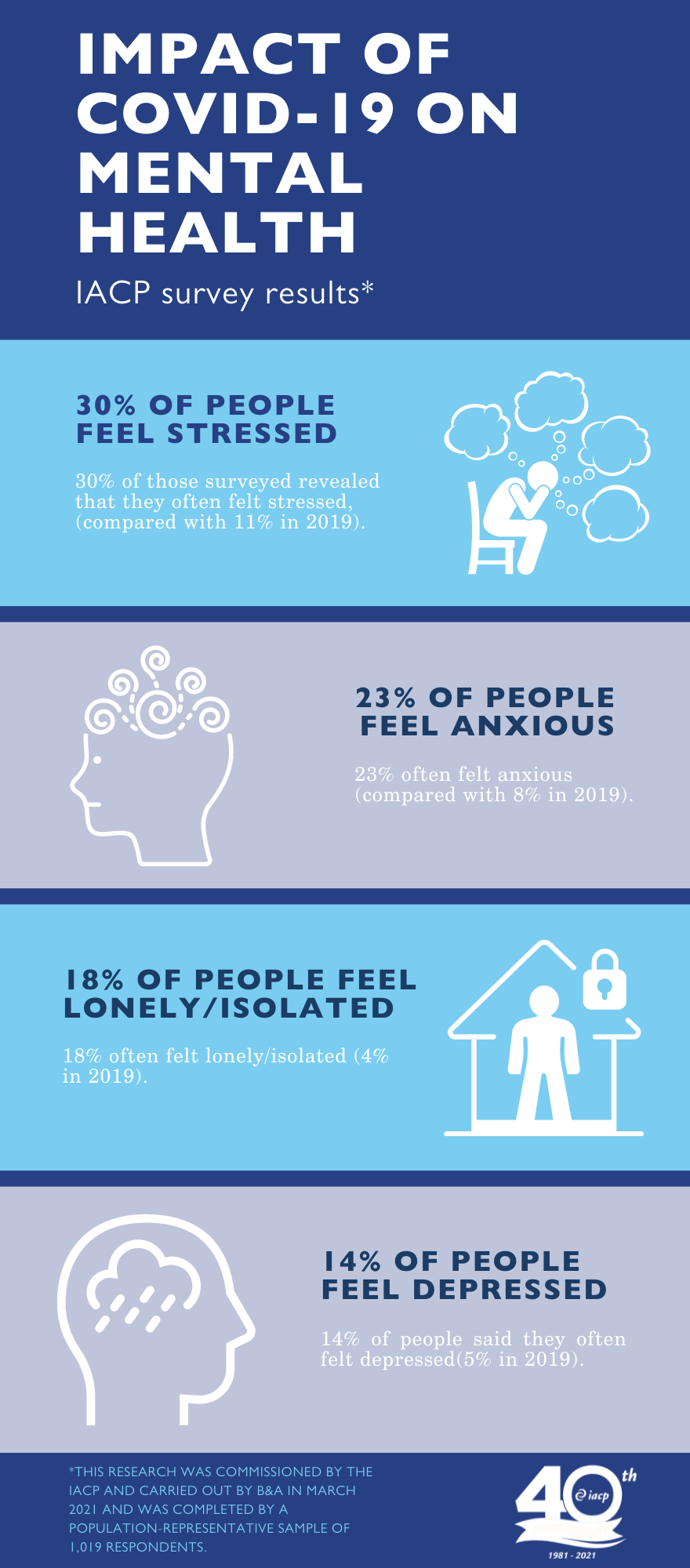 IMPACT OF COVID-19 ON MENTAL HEALTH

IACP survey results*

30% OF PEOPLE FEEL STRESSED

30% of those surveyed revealed that they often felt stressed, (compared with 11% in 2019).

23% OF PEOPLE FEEL ANXIOUS

23% often felt anxious (compared with 8% in 2019).

18% OF PEOPLE FEEL LONELY/ISOLATED

18% often felt lonely/isolated (4% in 2019).

14% OF PEOPLE FEEL DEPRESSED

14% of people said they often felt depressed(5% in 2019).

*THIS RESEARCH WAS COMMISSIONED BY THE IACP AND CARRIED OUT BY B&A IN MARCH 2021 AND WAS COMPLETED BY A POPULATION-REPRESENTATIVE SAMPLE OF 1,019 RESPONDENTS.

40th iacp
1981 - 2021